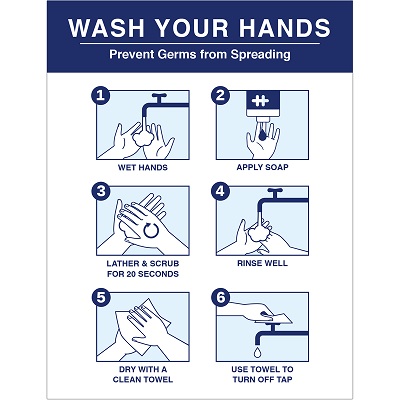 WASH YOUR HANDS

Prevent Germs from Spreading

1

WET HANDS

2

APPLY SOAP

3

LATHER & SCRUB FOR 20 SECONDS

4

RINSE WELL

5

DRY WITH A CLEAN TOWEL

6

USE TOWEL TO TURN OFF TAP