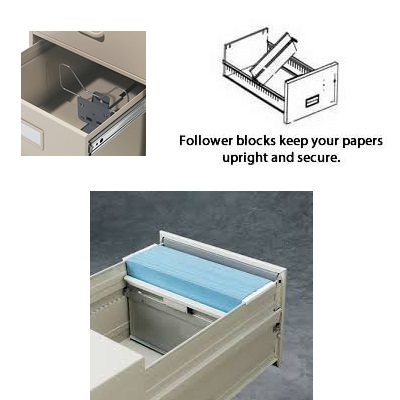 Follower blocks keep your papers upright and secure.